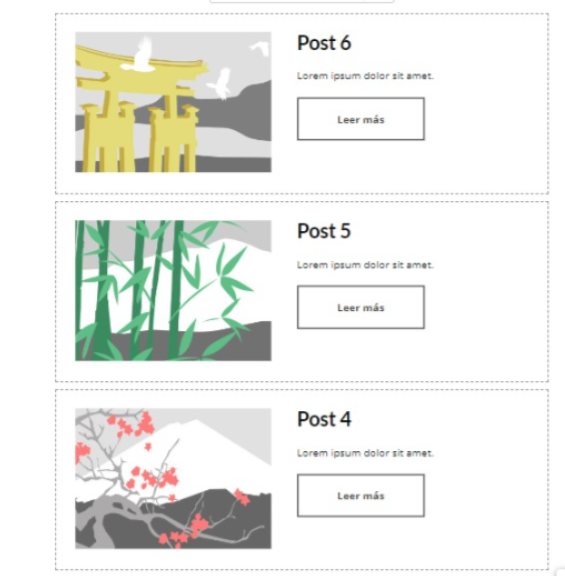 Post 6

Lorem ipsum dolor sit amet.

Leer más

Post 5

Lorem ipsum dolor sit amet.

Leer más

Post 4

Lorem ipsum dolor sit amet.

Leer más